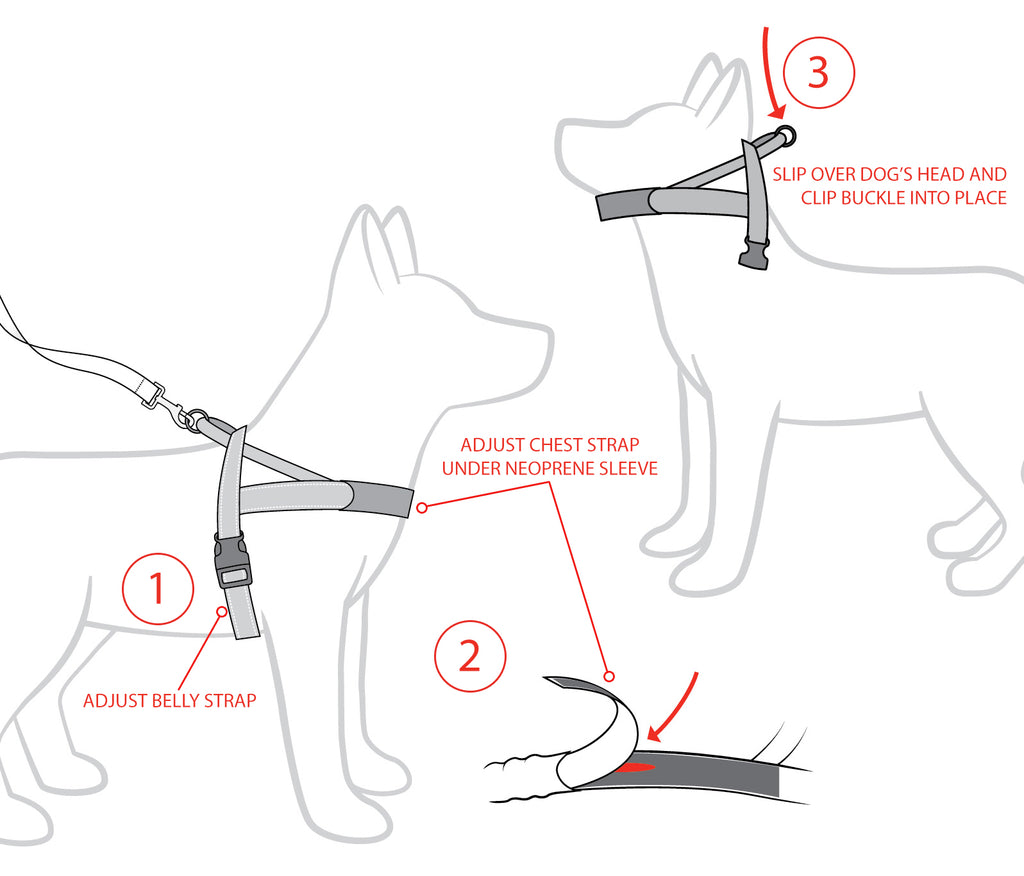 3

SLIP OVER DOG'S HEAD AND CLIP BUCKLE INTO PLACE

ADJUST CHEST STRAP UNDER NEOPRENE SLEEVE

1

ADJUST BELLY STRAP

2